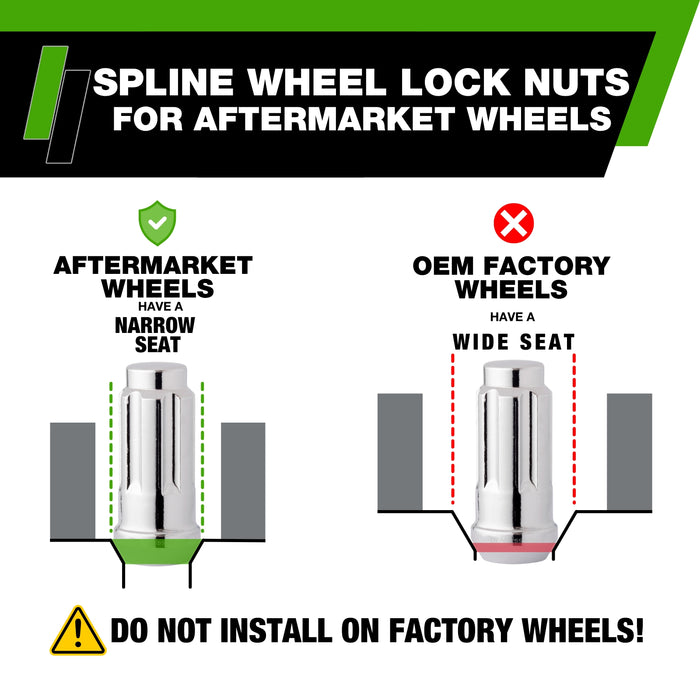 SPLINE WHEEL LOCK NUTS
FOR AFTERMARKET WHEELS

AFTERMARKET WHEELS
HAVE A
NARROW SEAT

OEM FACTORY WHEELS
HAVE A
WIDE SEAT

DO NOT INSTALL ON FACTORY WHEELS!