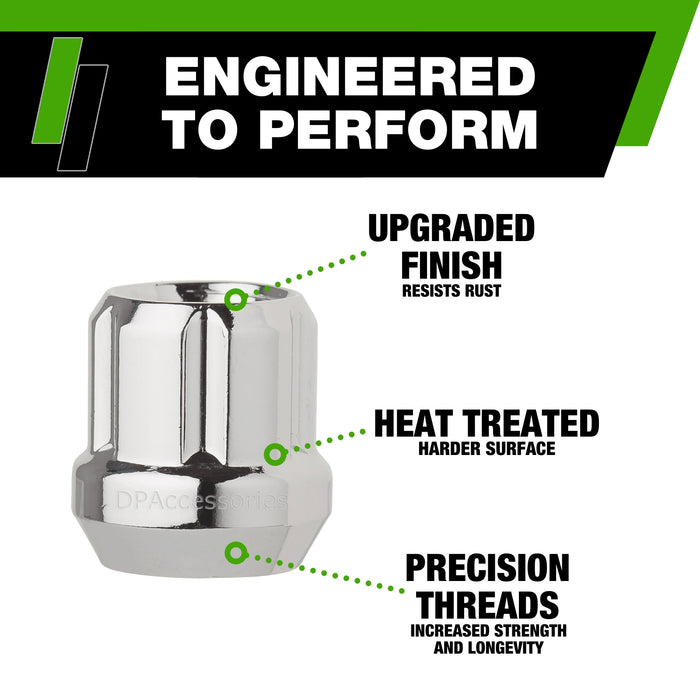 ENGINEERED TO PERFORM

UPGRADED FINISH
RESISTS RUST

HEAT TREATED
HARDER SURFACE

DPAccessories

PRECISION THREADS
INCREASED STRENGTH AND LONGEVITY